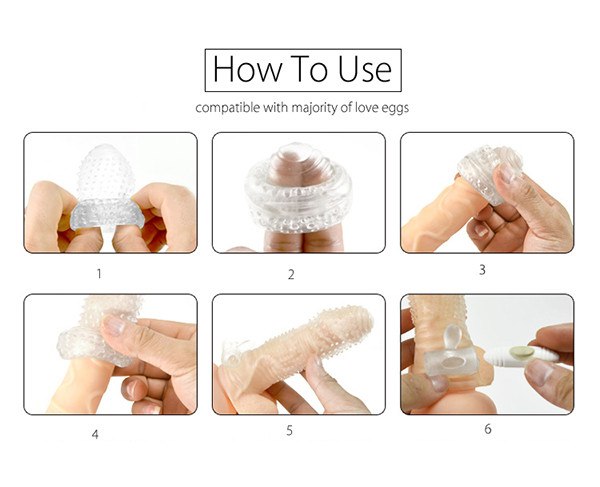 How To Use

compatible with majority of love eggs

1

2

3

4

5

6