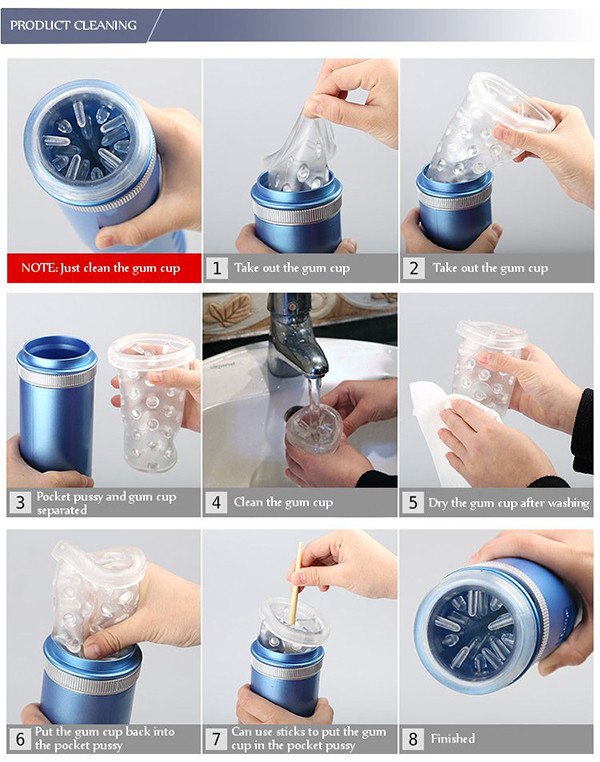 PRODUCT CLEANING

NOTE: Just clean the gum cup

1 Take out the gum cup

2 Take out the gum cup

3 Pocket pussy and gum cup separated

4 Clean the gum cup

5 Dry the gum cup after washing

6 Put the gum cup back into the pocket pussy

7 Can use sticks to put the gum cup in the pocket pussy

8 Finished